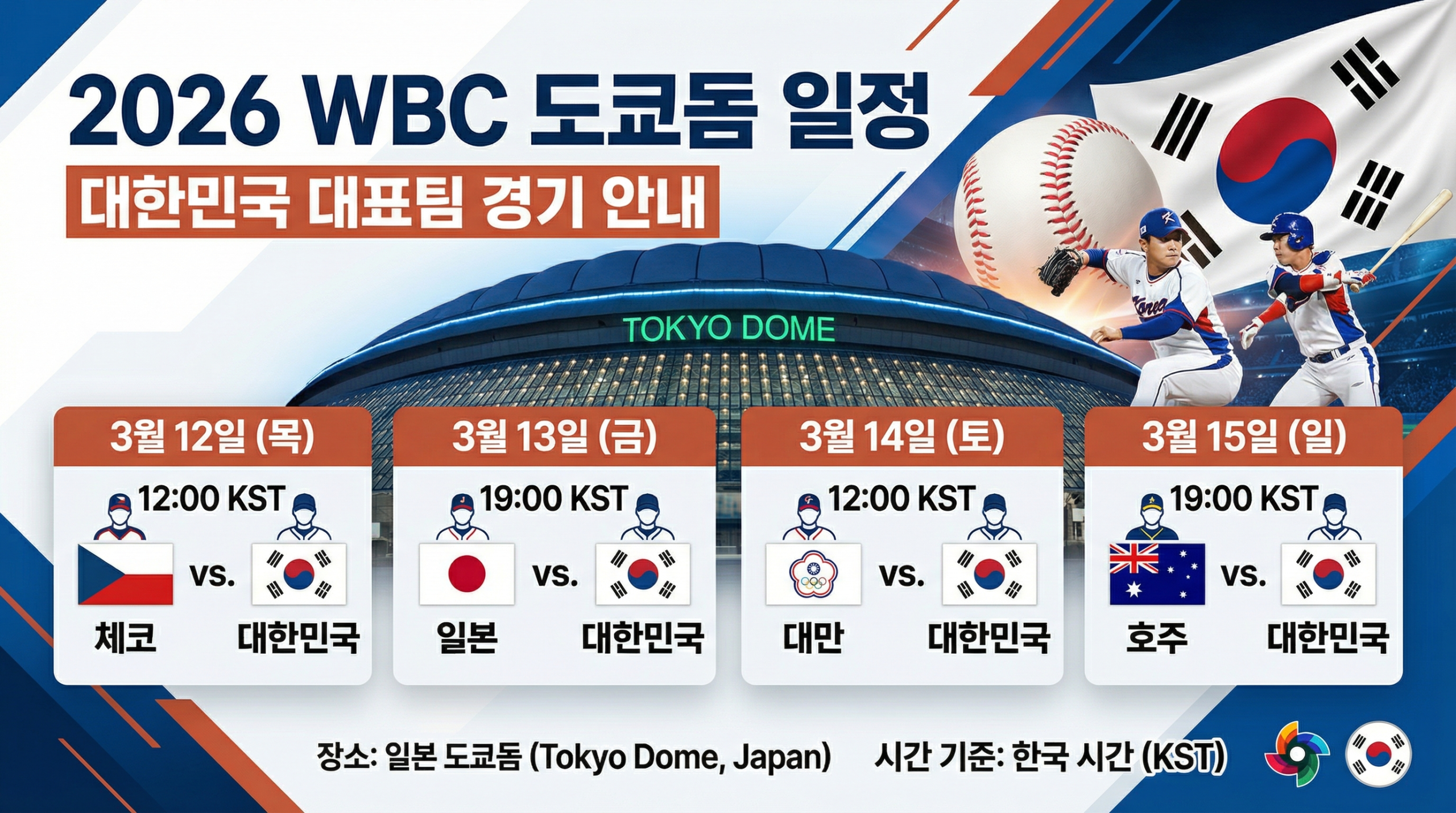 2026 WBC 도쿄돔 일정

대한민국 대표팀 경기 안내

TOKYO DOME

Korea

3월 12일 (목)
12:00 KST
체코 vs. 대한민국

3월 13일 (금)
19:00 KST
일본 vs. 대한민국

3월 14일 (토)
12:00 KST
대만 vs. 대한민국

3월 15일 (일)
19:00 KST
호주 vs. 대한민국

장소: 일본 도쿄돔 (Tokyo Dome, Japan) 시간 기준: 한국 시간 (KST)